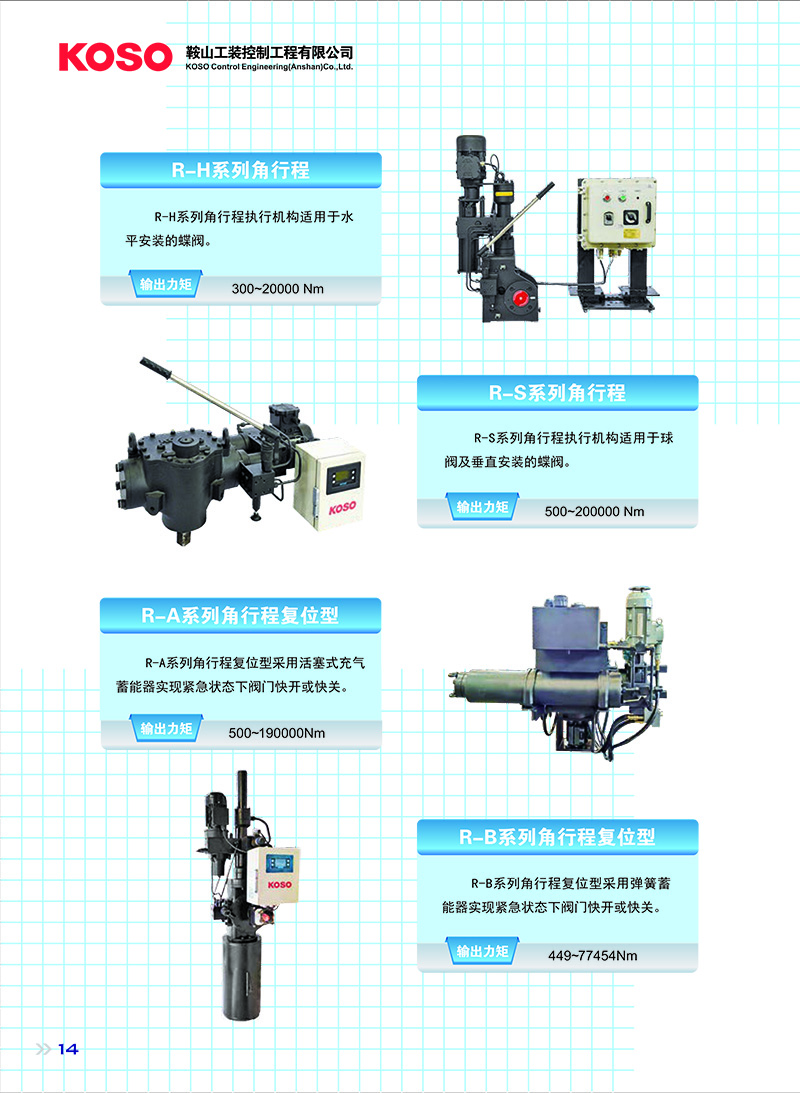 KOSO 鞍山工装控制工程有限公司
KOSO Control Engineering(Anshan)Co.,Ltd.

R-H系列角行程

R-H系列角行程执行机构适用于水平安装的蝶阀。

输出力矩 300~20000 Nm

KOSO

R-S系列角行程

R-S系列角行程执行机构适用于球阀及垂直安装的蝶阀。

输出力矩 500~200000 Nm

R-A系列角行程复位型

R-A系列角行程复位型采用活塞式充气蓄能器实现紧急状态下阀门快开或快关。

输出力矩 500~190000Nm

KOSO

R-B系列角行程复位型

R-B系列角行程复位型采用弹簧蓄能器实现紧急状态下阀门快开或快关。

输出力矩 449~77454Nm

14